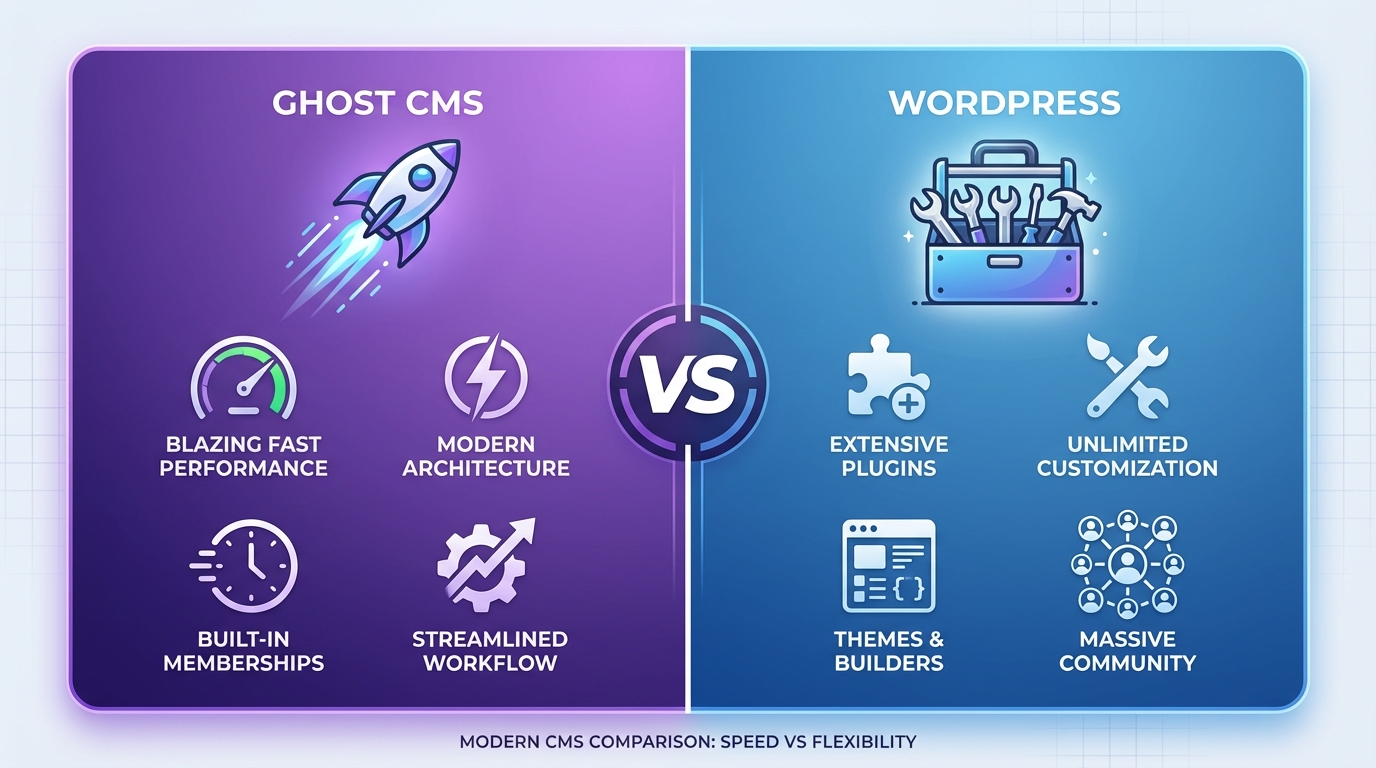 GHOST CMS

BLAZING FAST PERFORMANCE

MODERN ARCHITECTURE

BUILT-IN MEMBERSHIPS

STREAMLINED WORKFLOW

VS

WORDPRESS

EXTENSIVE PLUGINS

UNLIMITED CUSTOMIZATION

THEMES & BUILDERS

MASSIVE COMMUNITY

MODERN CMS COMPARISON: SPEED VS FLEXIBILITY